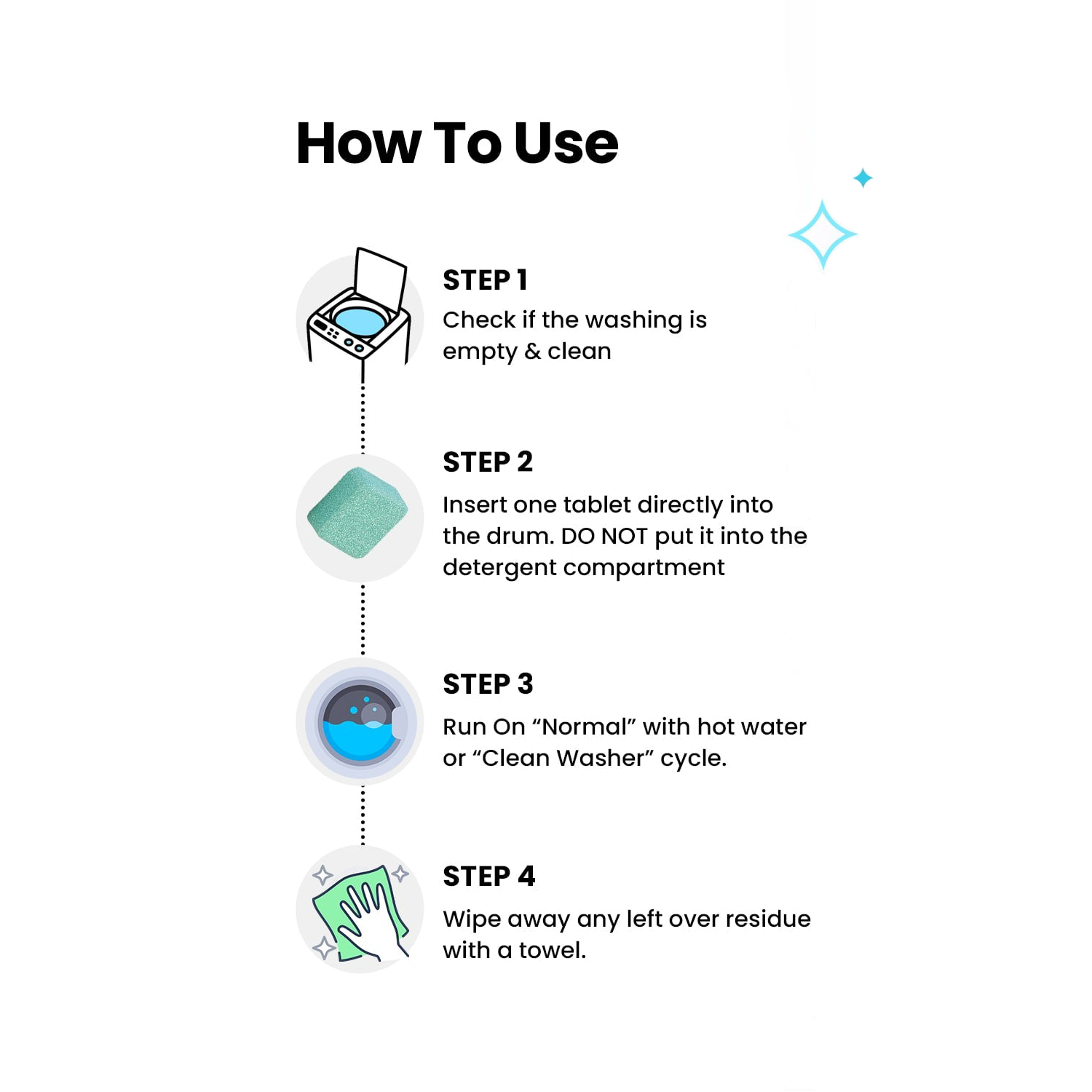 How To Use

STEP 1
Check if the washing is empty & clean

STEP 2
Insert one tablet directly into the drum. DO NOT put it into the detergent compartment

STEP 3
Run On “Normal” with hot water or “Clean Washer” cycle.

STEP 4
Wipe away any left over residue with a towel.